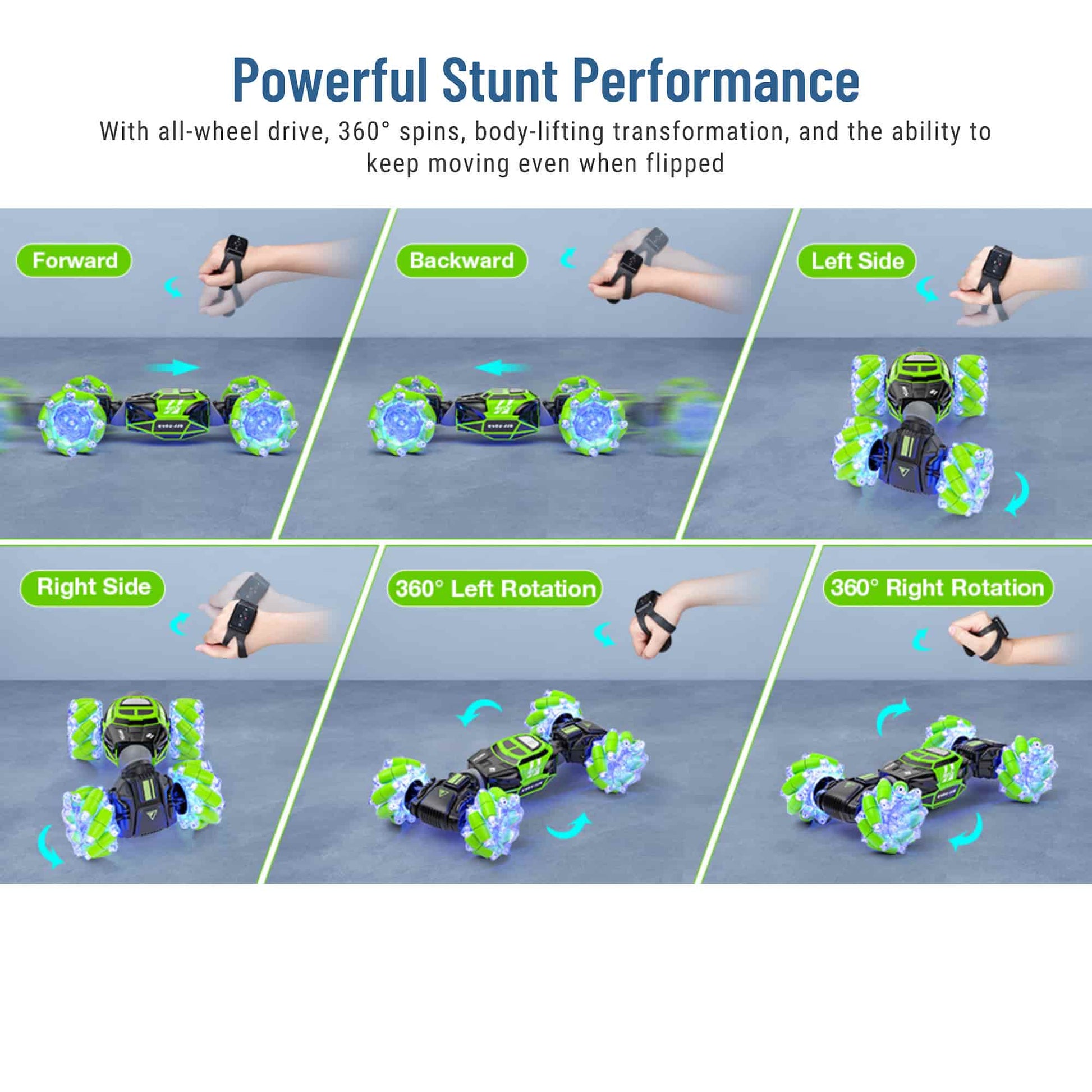 Powerful Stunt Performance

With all-wheel drive, 360° spins, body-lifting transformation, and the ability to keep moving even when flipped

Forward

Backward

Left Side

Right Side

360° Left Rotation

360° Right Rotation