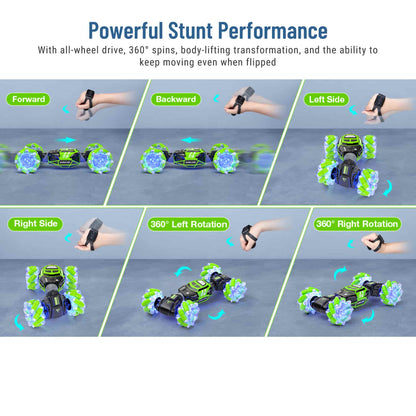 Powerful Stunt Performance

With all-wheel drive, 360° spins, body-lifting transformation, and the ability to keep moving even when flipped

Forward

Backward

Left Side

Right Side

360° Left Rotation

360° Right Rotation