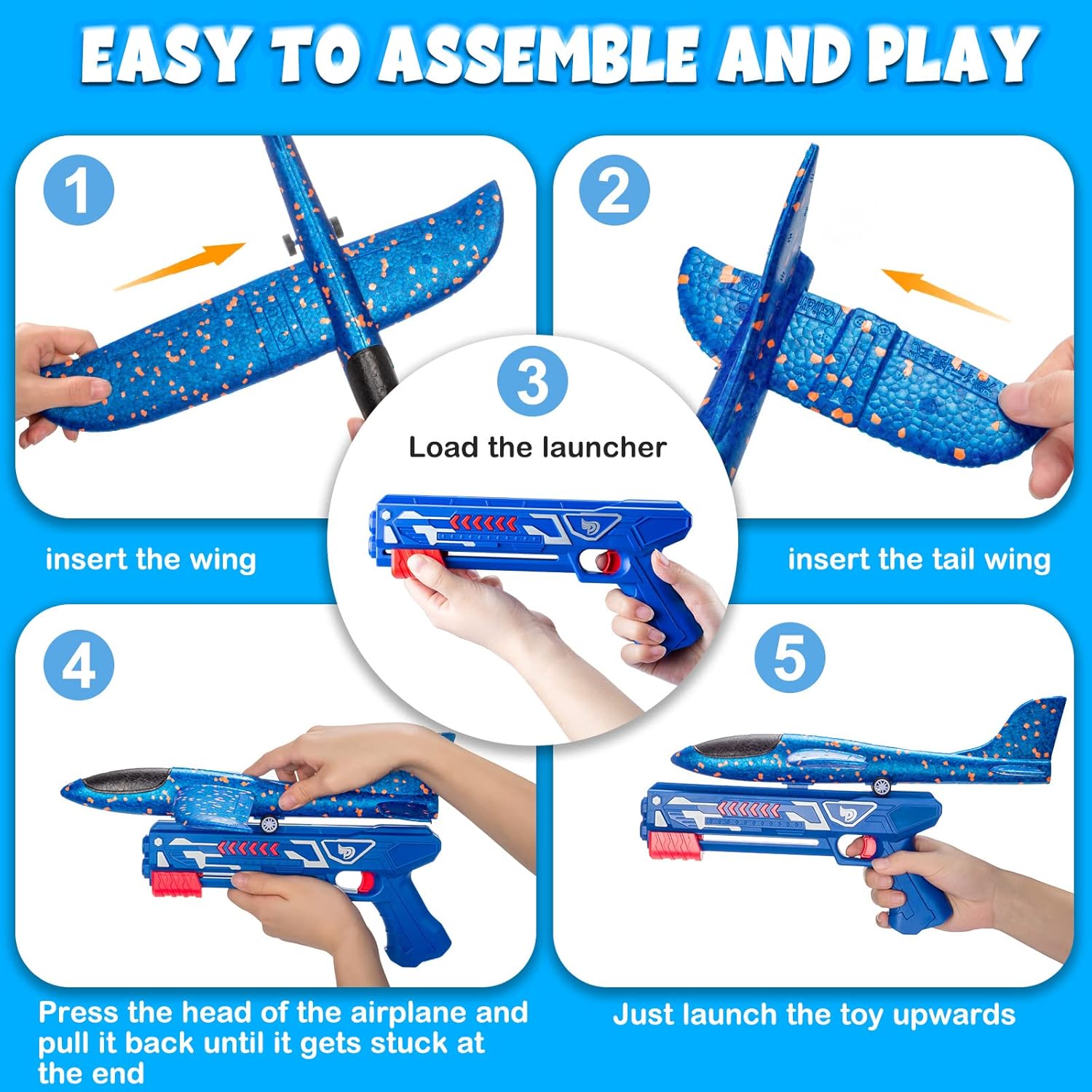 EASY TO ASSEMBLE AND PLAY

1

insert the wing

2

insert the tail wing

3

Load the launcher

4

Press the head of the airplane and pull it back until it gets stuck at the end

5

Just launch the toy upwards